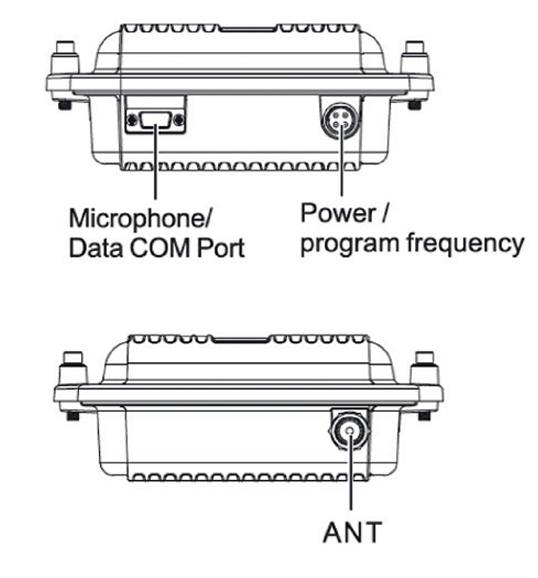 Microphone/
Data COM Port

Power /
program frequency

ANT